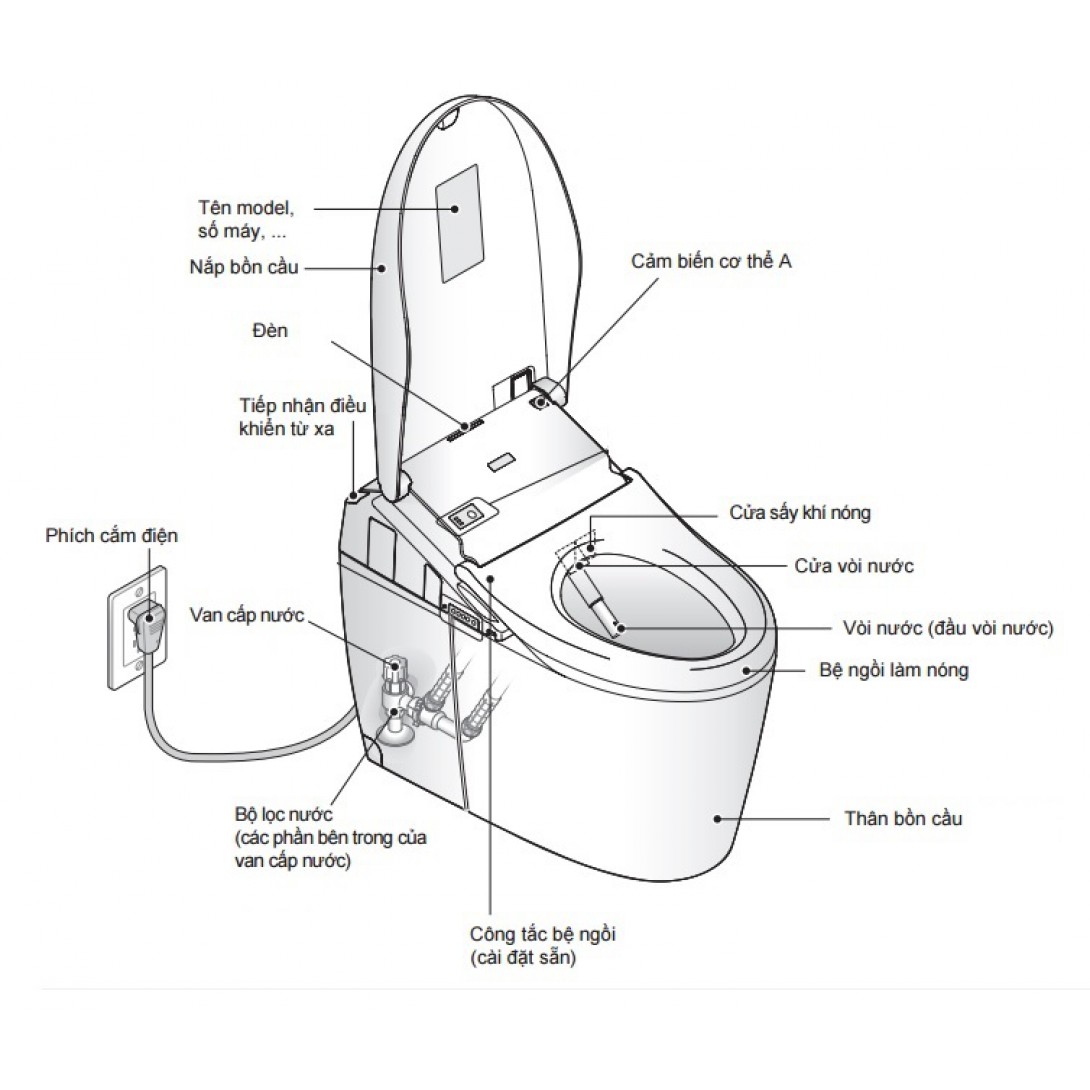 Tên model, số máy, ...

Nắp bồn cầu

Cảm biến cơ thể A

Đèn

Tiếp nhận điều khiển từ xa

Phích cắm điện

Cửa sấy khí nóng

Cửa vòi nước

Van cấp nước

Vòi nước (đầu vòi nước)

Bệ ngồi làm nóng

Bộ lọc nước (các phần bên trong của van cấp nước)

Thân bồn cầu

Công tắc bệ ngồi (cài đặt sẵn)