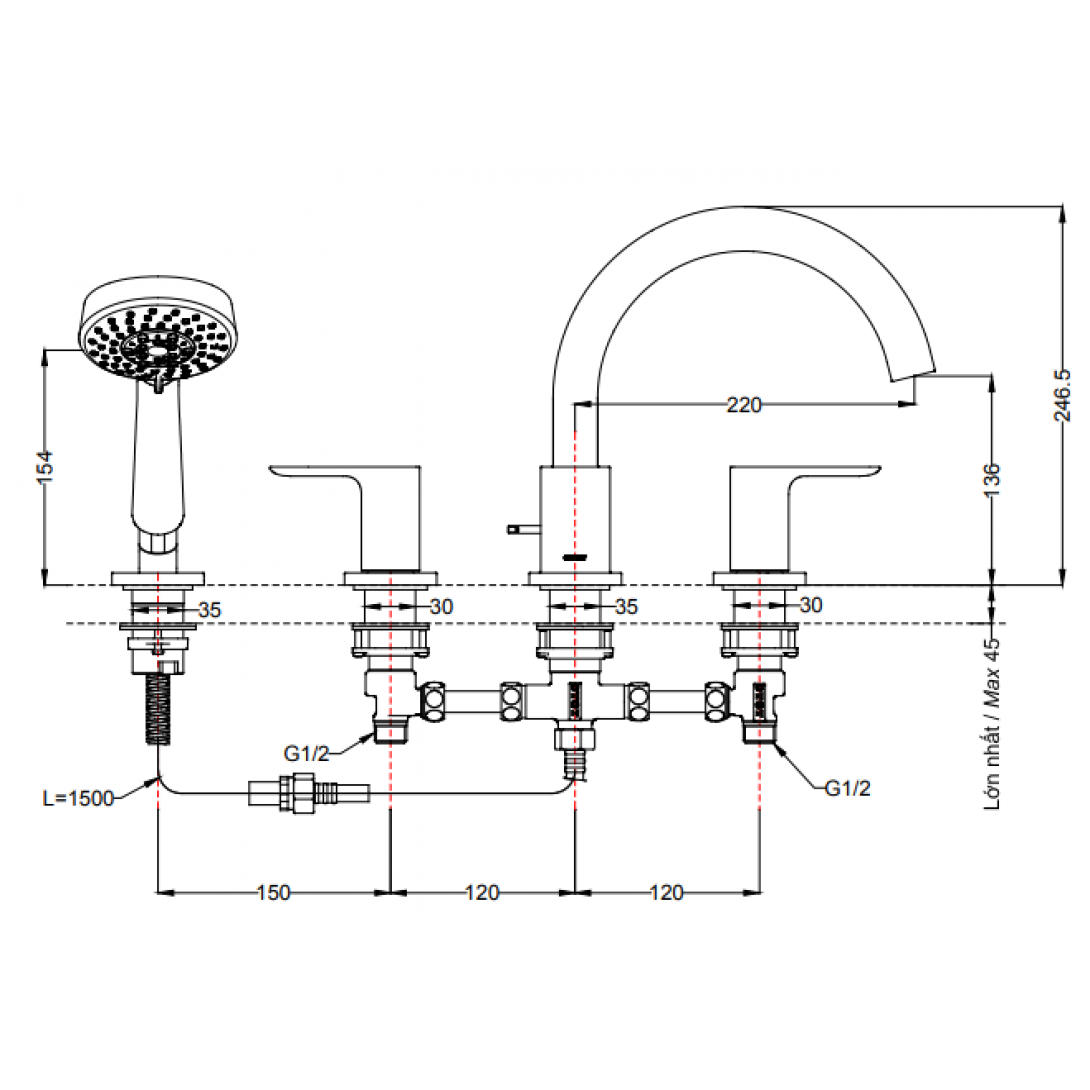 154
220
246.5
136
35
30
35
30
Lớn nhất / Max 45
G1/2
G1/2
L=1500
150
120
120