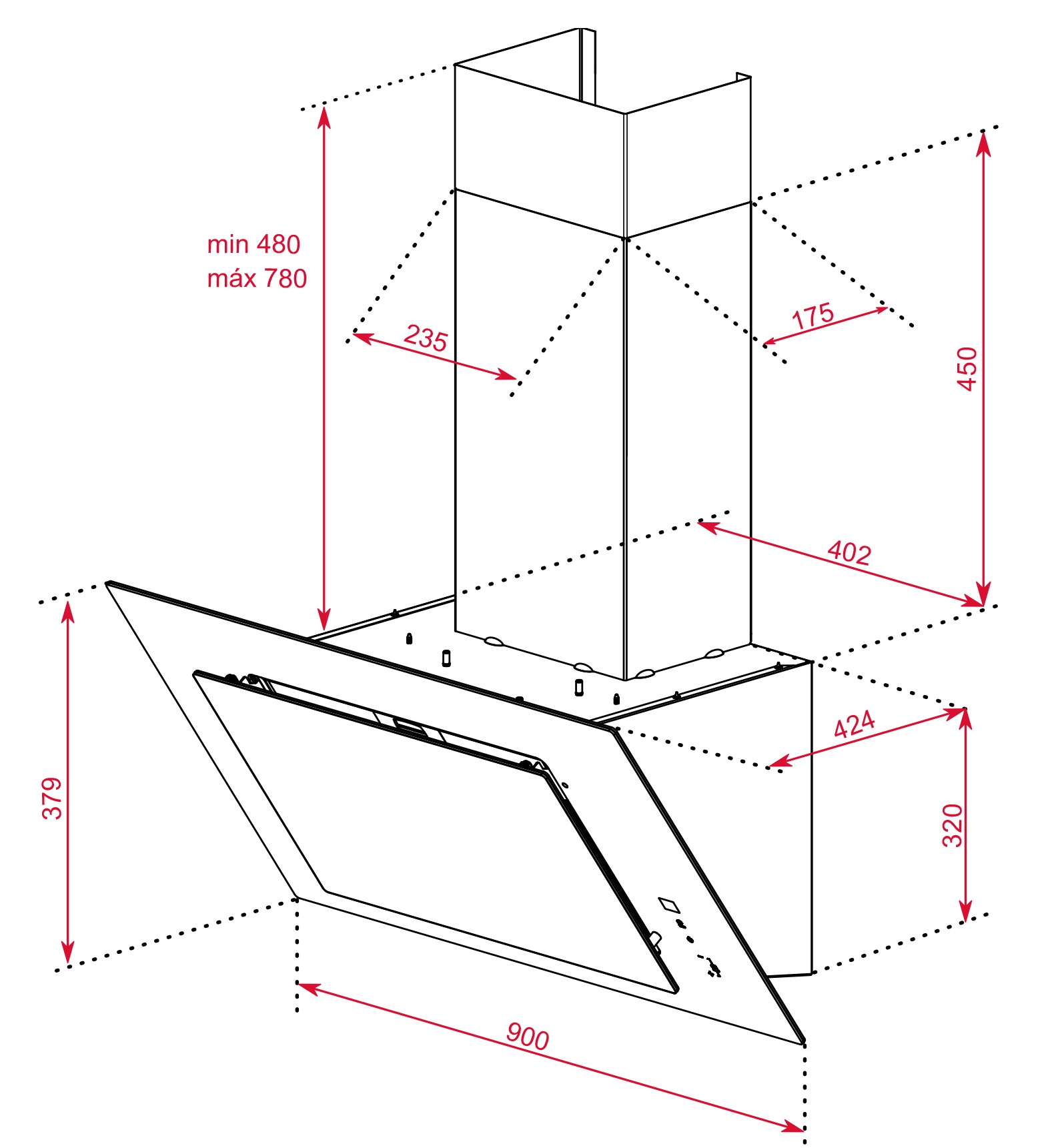 min 480
máx 780

235

175

450

402

379

424

320

900