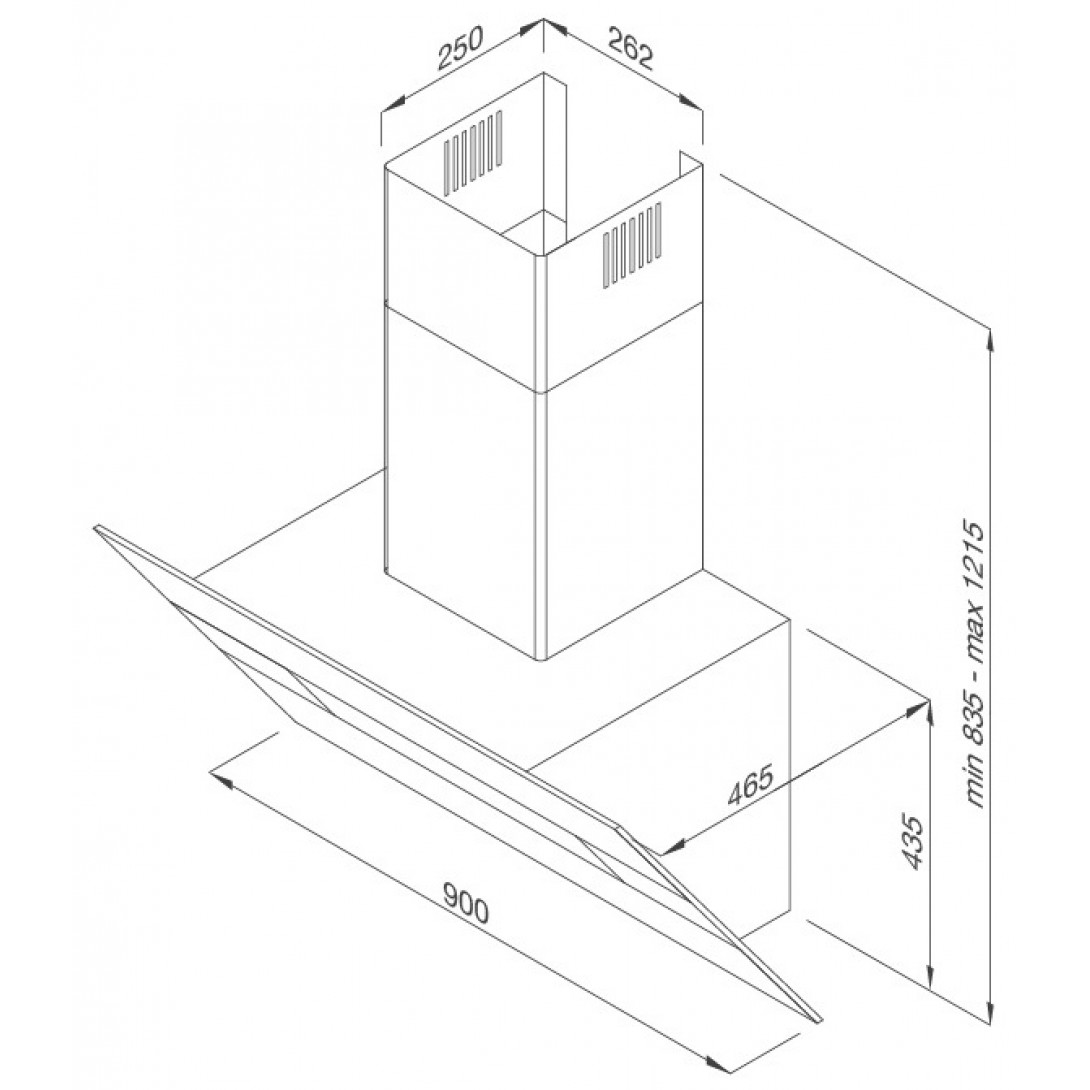 250
262
min 835 - max 1215
465
435
900