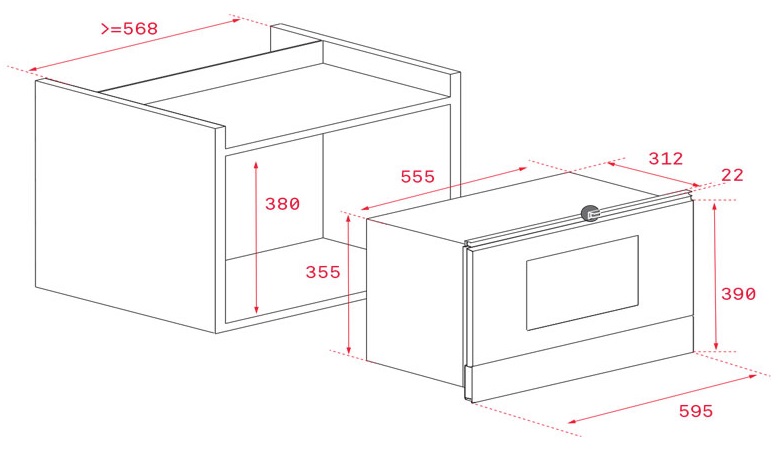 >=568

380

555

312

22

355

390

595