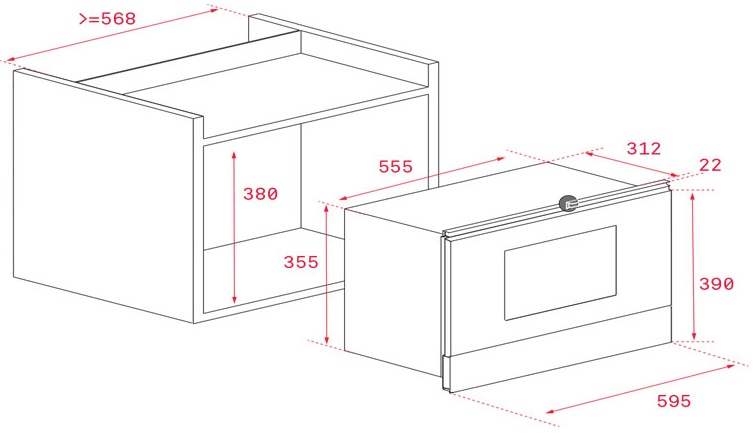 >=568

380

555

312

22

355

390

595