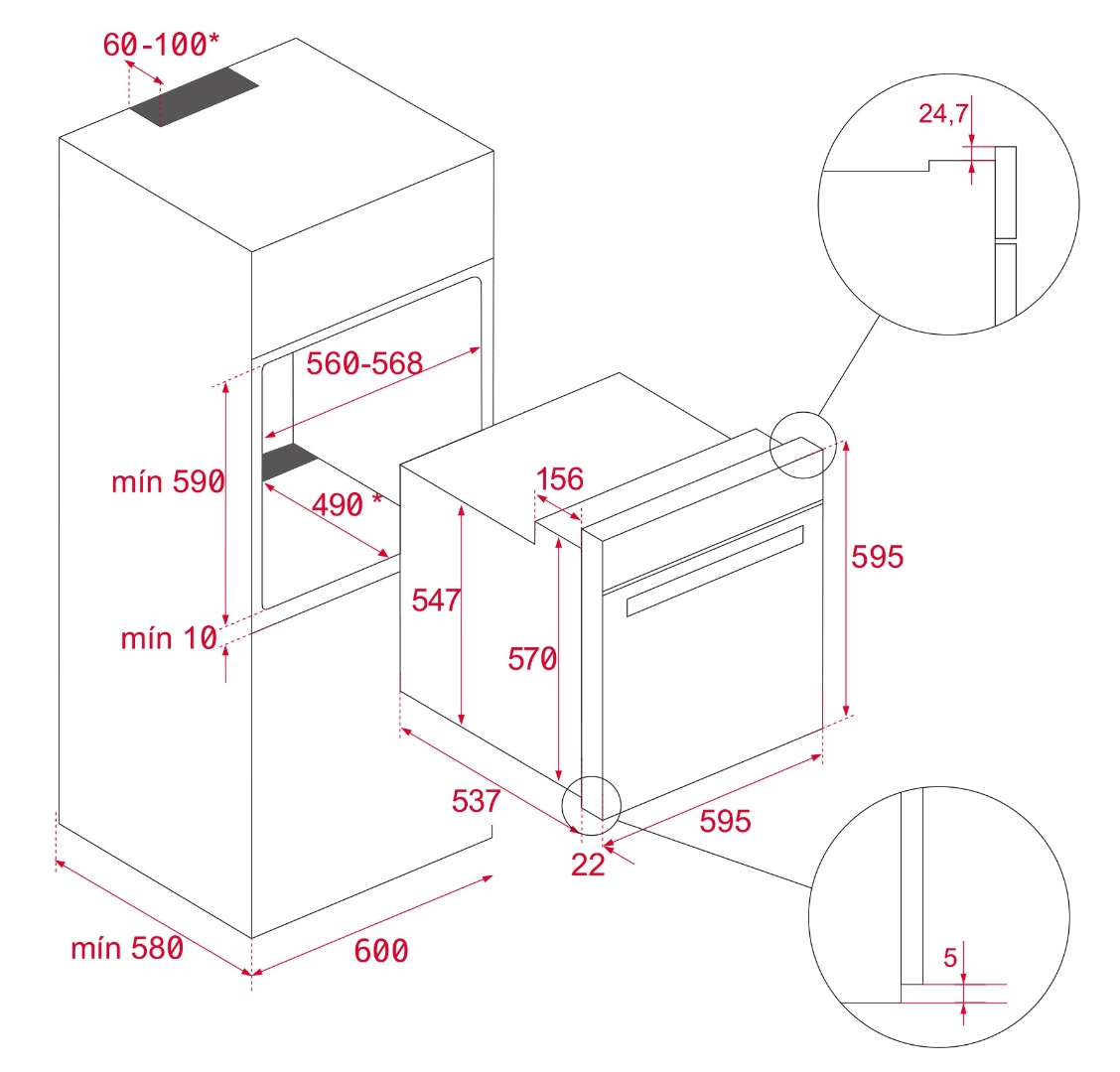 60-100*

24,7

560-568

mín 590

490 *

156

595

547

570

mín 10

537

595

22

5

mín 580

600