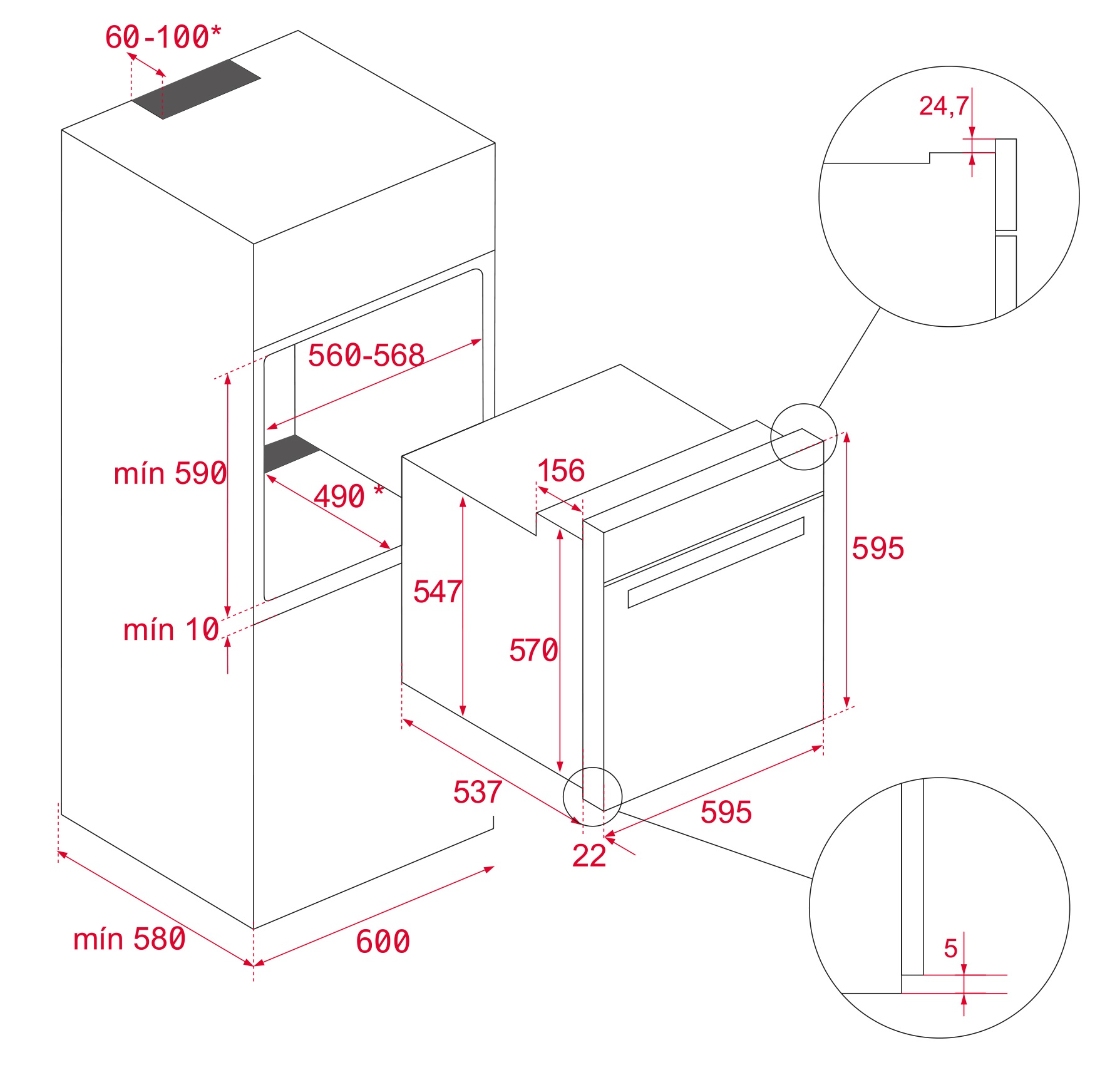 60-100*

24,7

560-568

mín 590

490 *

156

595

547

570

mín 10

537

595

22

mín 580

600

5