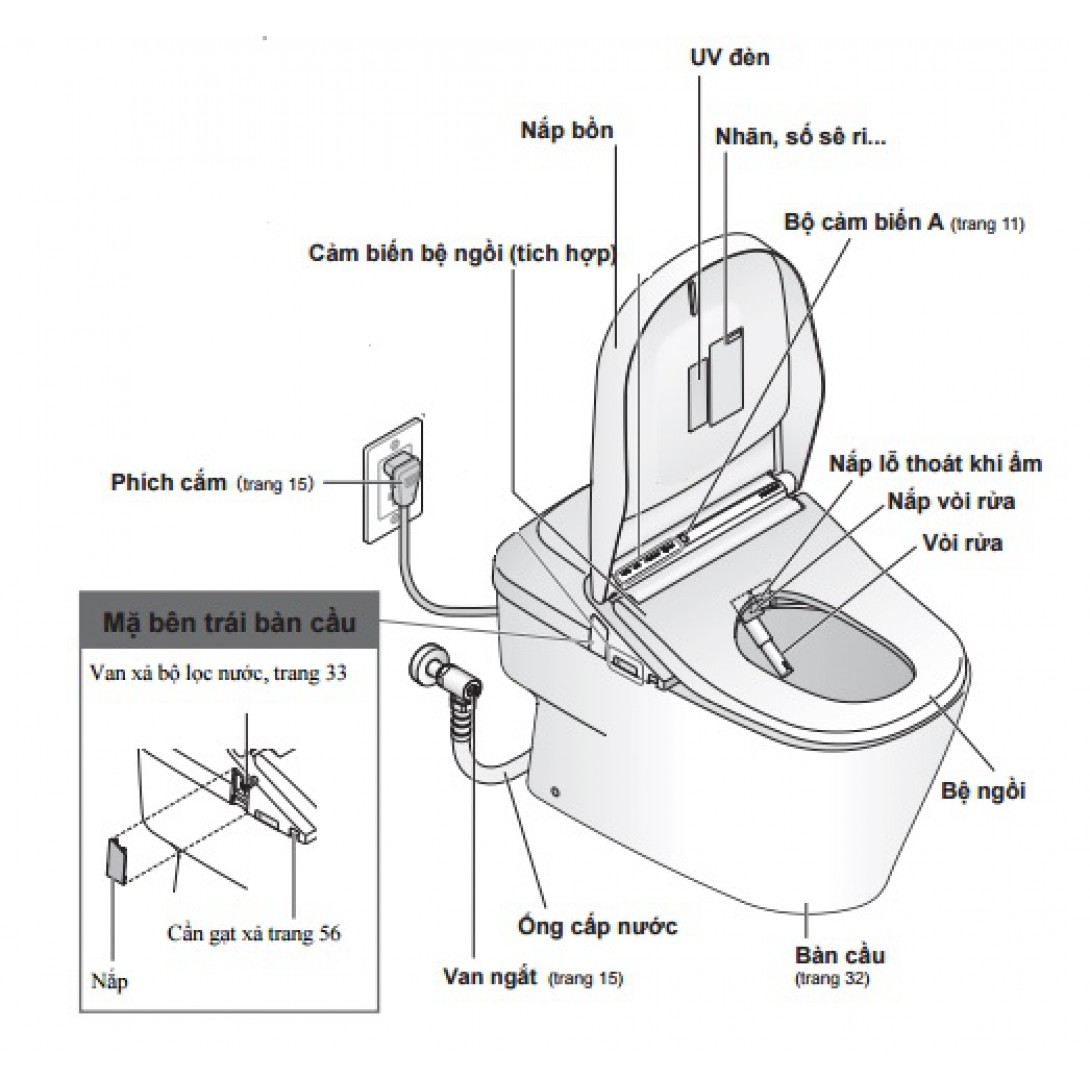 UV đèn

Nắp bồn

Nhãn, số sê ri...

Bộ cảm biến A (trang 11)

Cảm biến bệ ngồi (tích hợp)

Phích cắm (trang 15)

Nắp lỗ thoát khí ẩm

Nắp vòi rửa

Vòi rửa

Mặ bên trái bàn cầu

Van xả bộ lọc nước, trang 33

Cần gạt xả trang 56

Nắp

Bệ ngồi

Ống cấp nước

Van ngắt (trang 15)

Bàn cầu (trang 32)